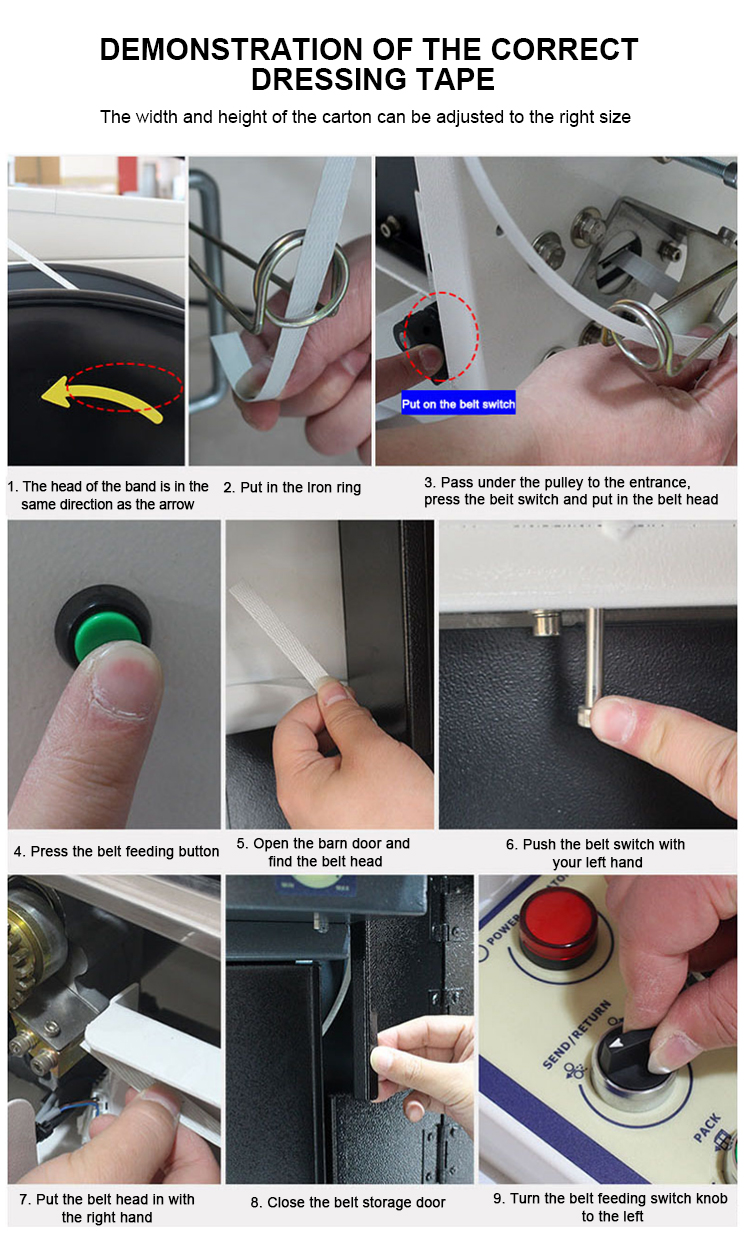 DEMONSTRATION OF THE CORRECT DRESSING TAPE

The width and height of the carton can be adjusted to the right size

Put on the belt switch

1. The head of the band is in the same direction as the arrow

2. Put in the Iron ring

3. Pass under the pulley to the entrance, press the belt switch and put in the belt head

4. Press the belt feeding button

5. Open the barn door and find the belt head

6. Push the belt switch with your left hand

POWER

SEND/RETURN

PACK

7. Put the belt head in with the right hand

8. Close the belt storage door

9. Turn the belt feeding switch knob to the left